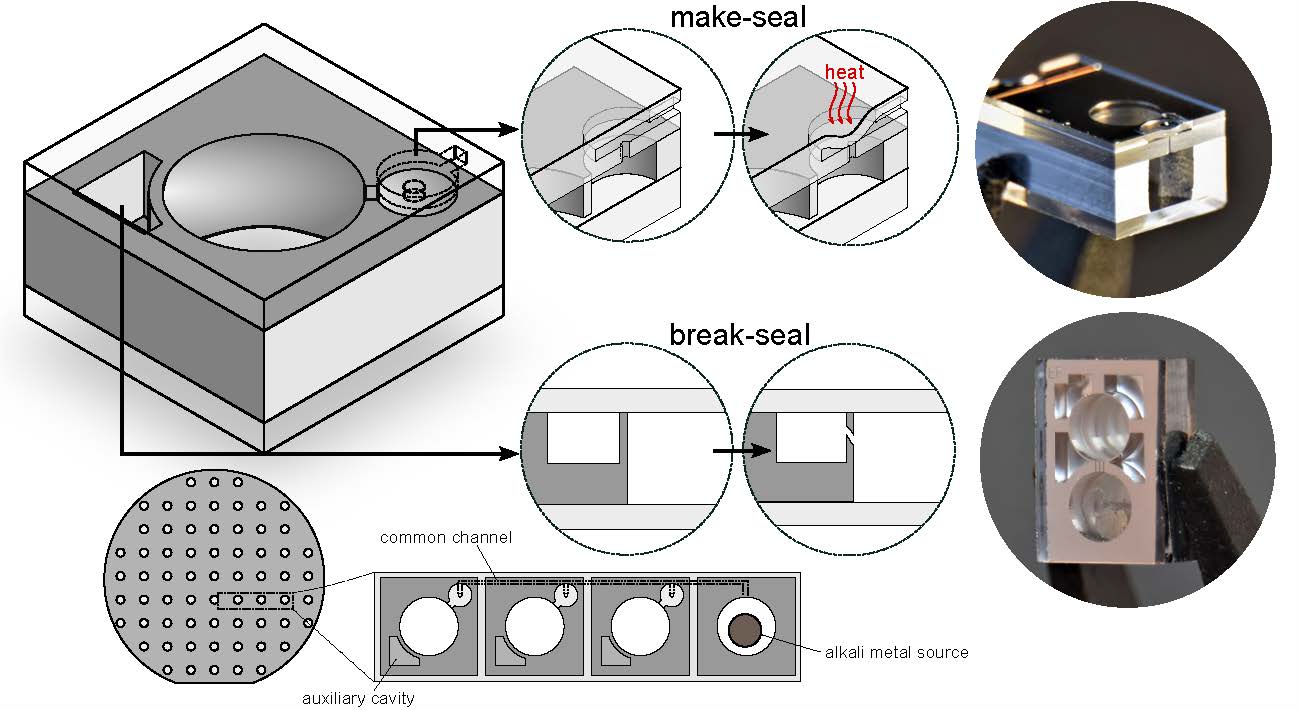 make-seal

heat

break-seal

common channel

alkali metal source

auxiliary cavity